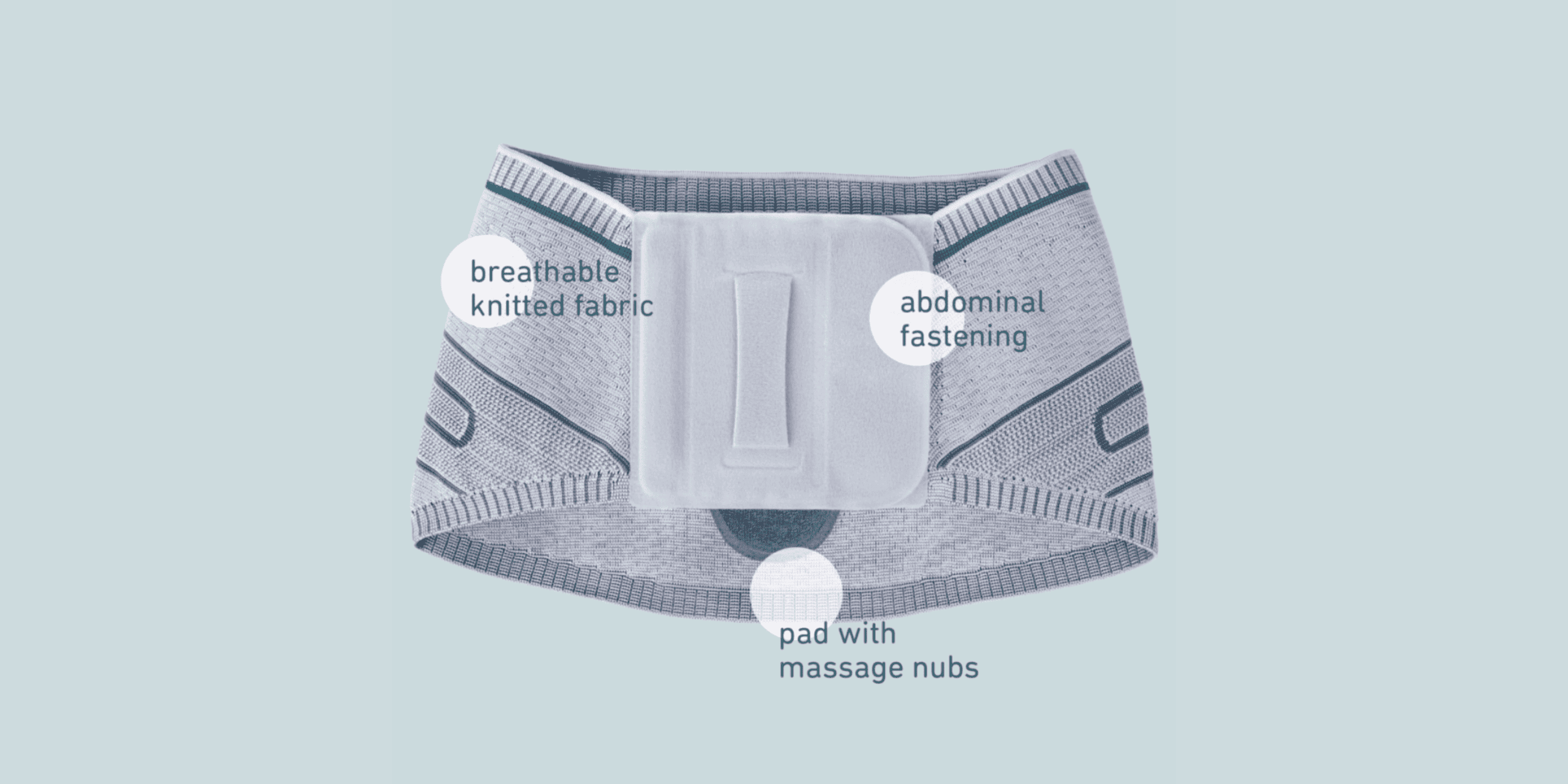 breathable knitted fabric

abdominal fastening

pad with massage nubs