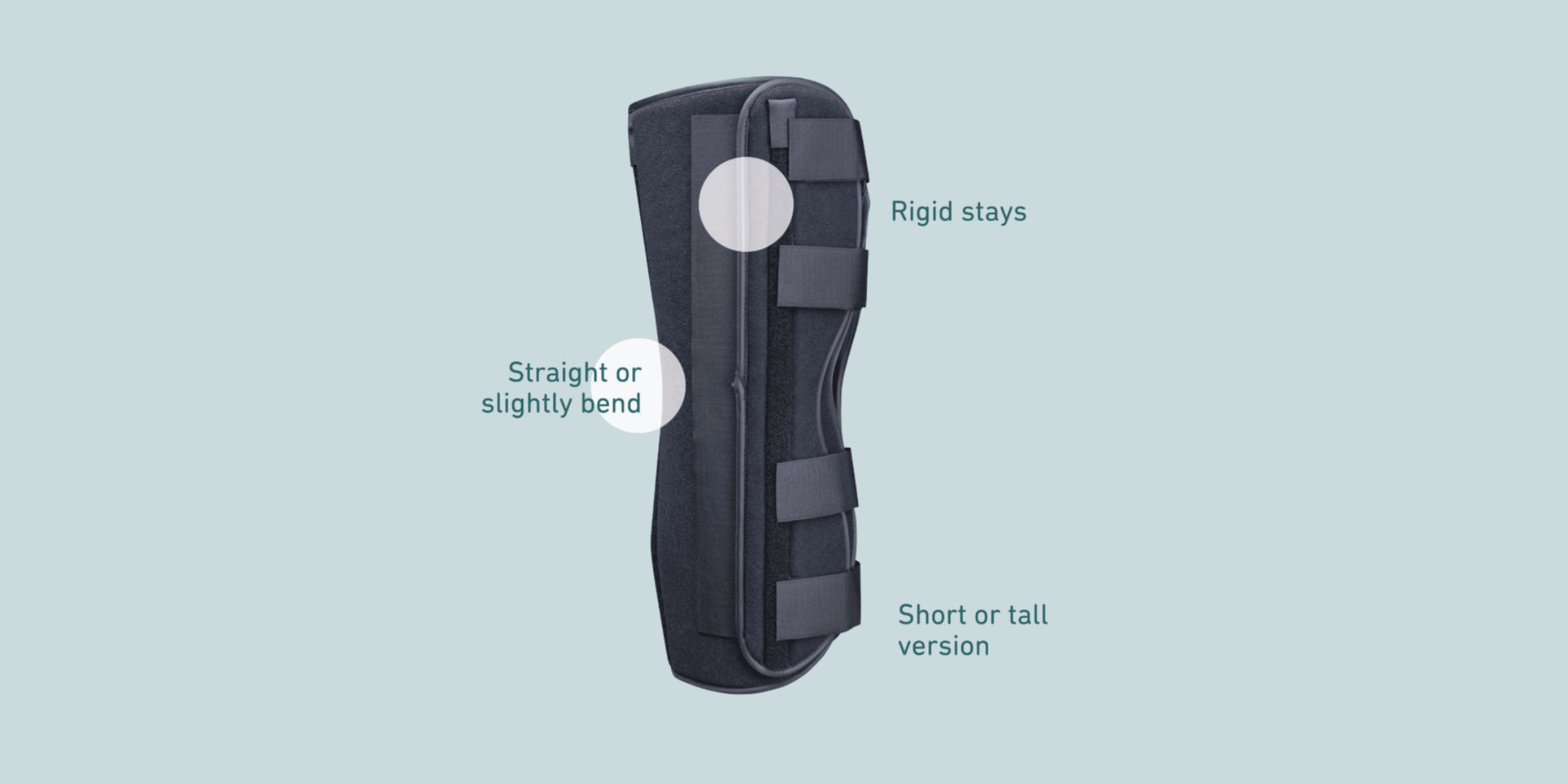 Rigid stays

Straight or slightly bend

Short or tall version