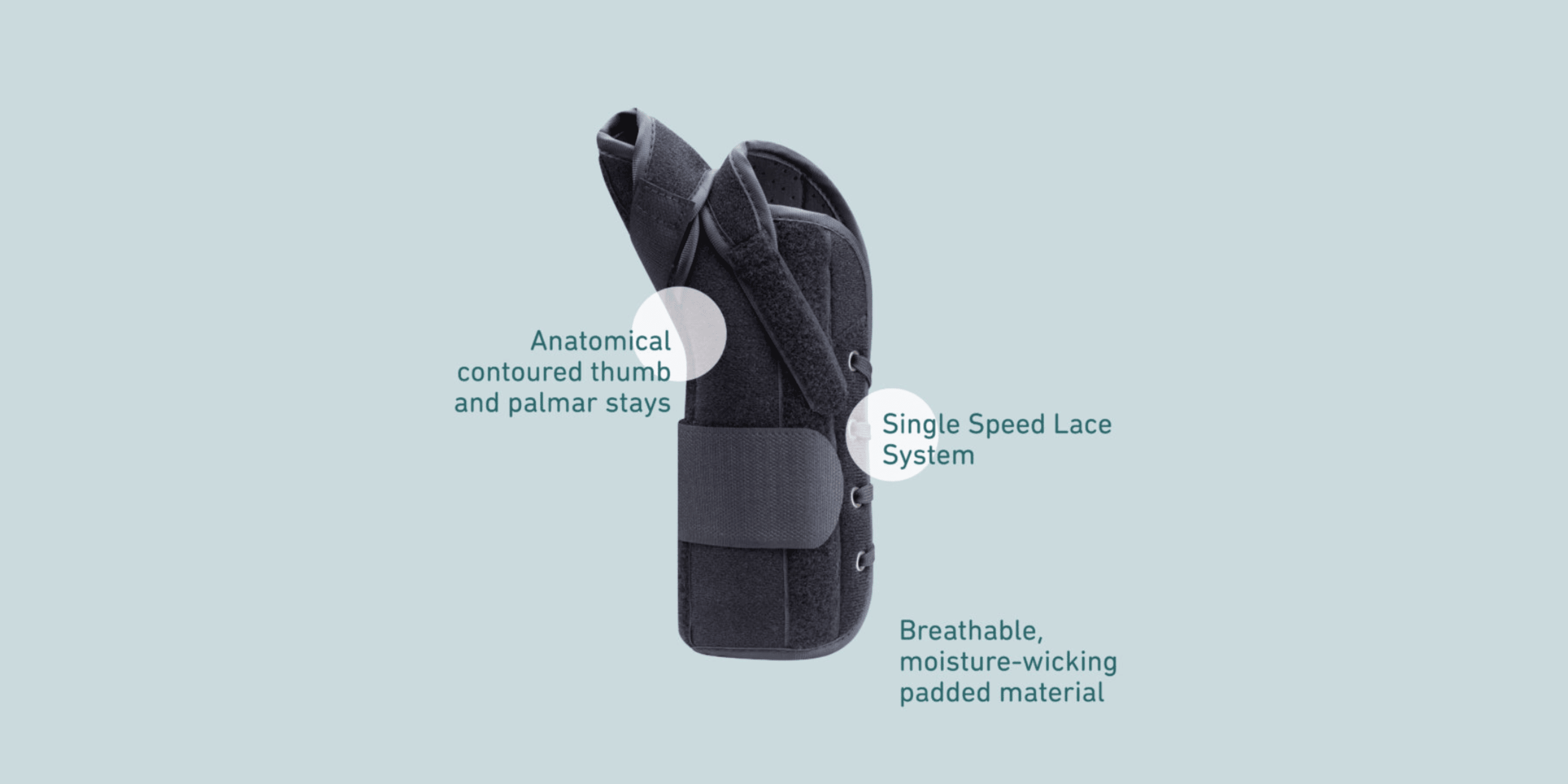 Anatomical contoured thumb and palmar stays

Single Speed Lace System

Breathable, moisture-wicking padded material