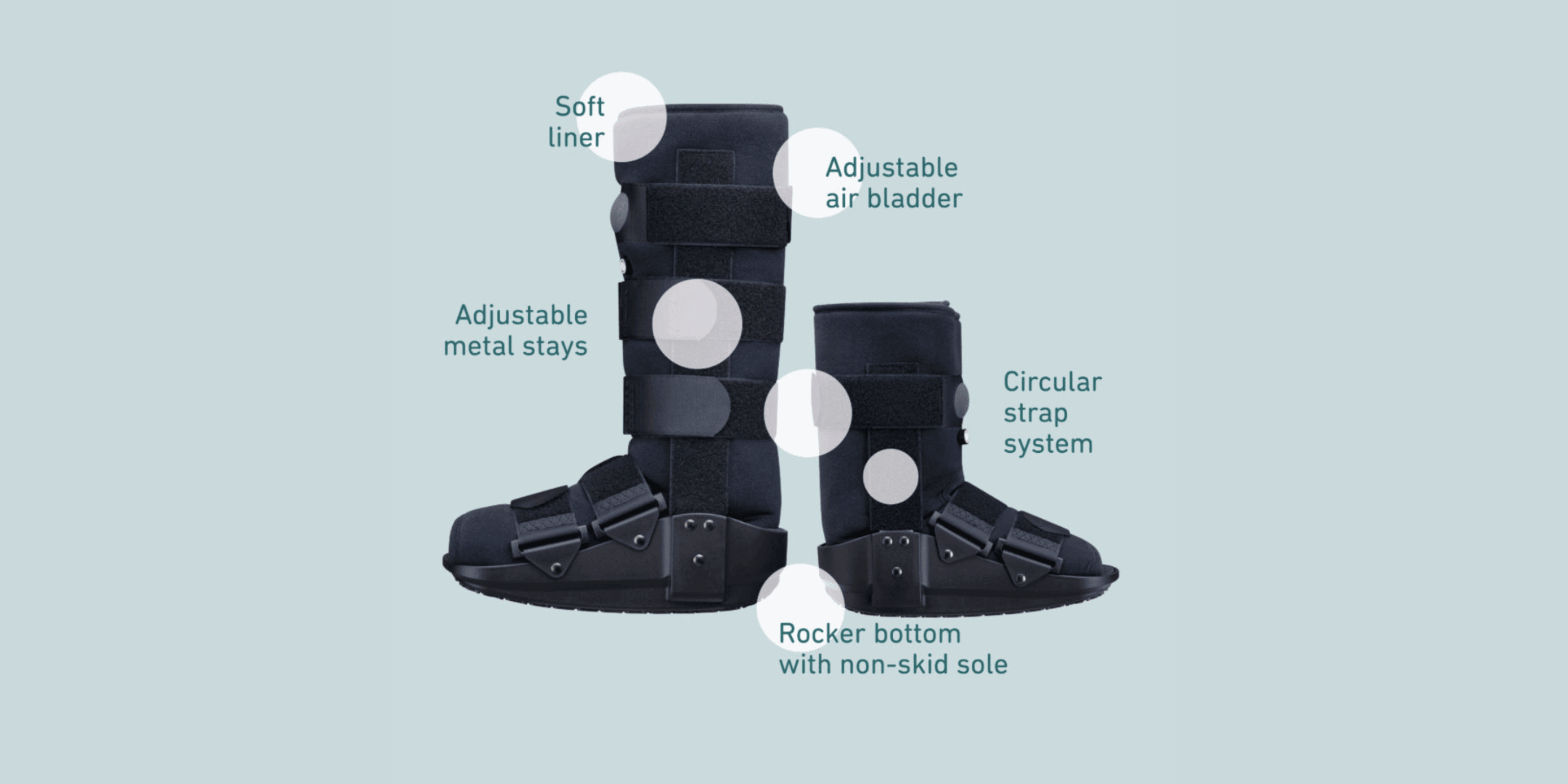 Soft liner

Adjustable air bladder

Adjustable metal stays

Circular strap system

Rocker bottom with non-skid sole