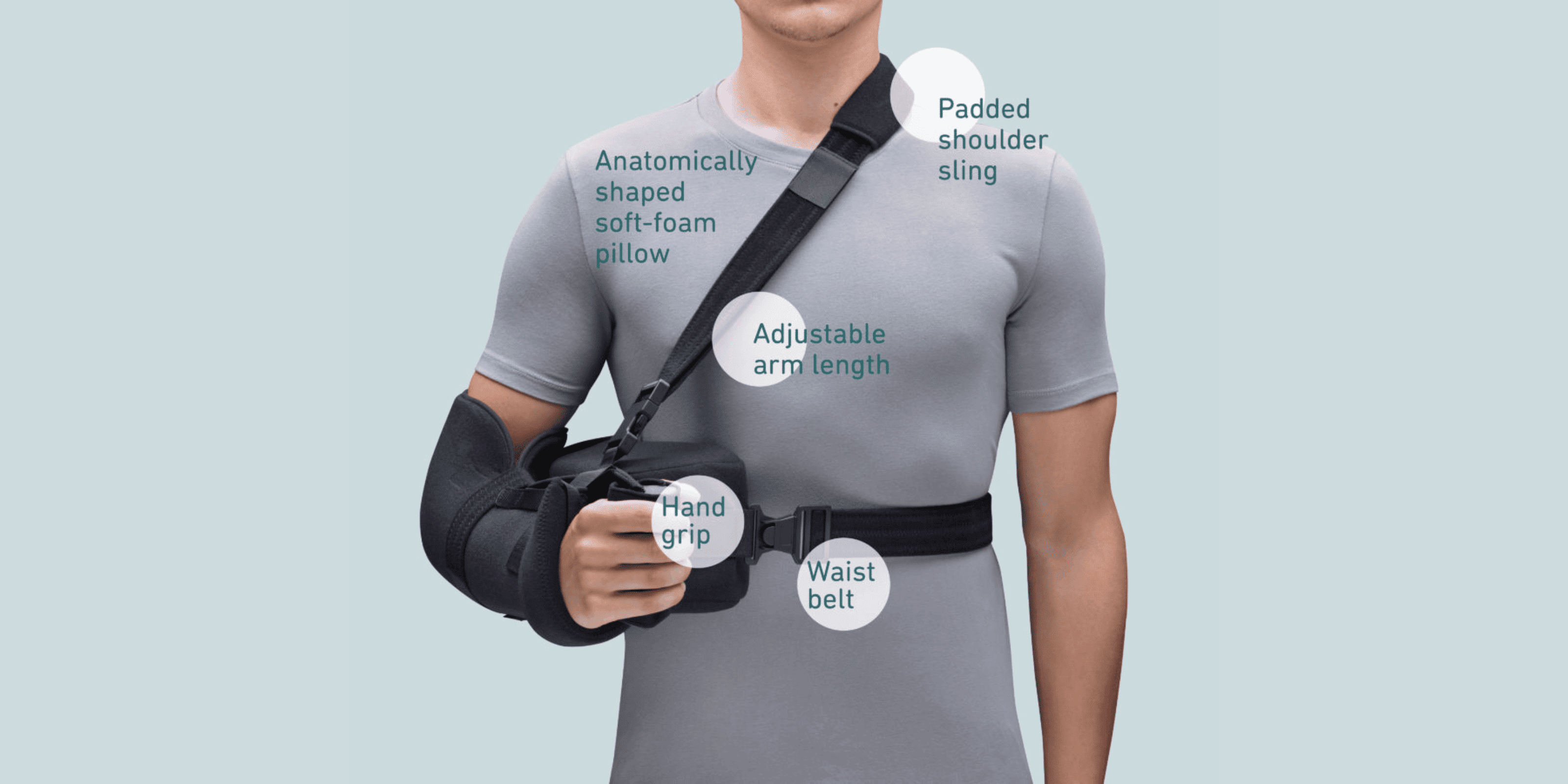 Padded shoulder sling

Anatomically shaped soft-foam pillow

Adjustable arm length

Hand grip

Waist belt