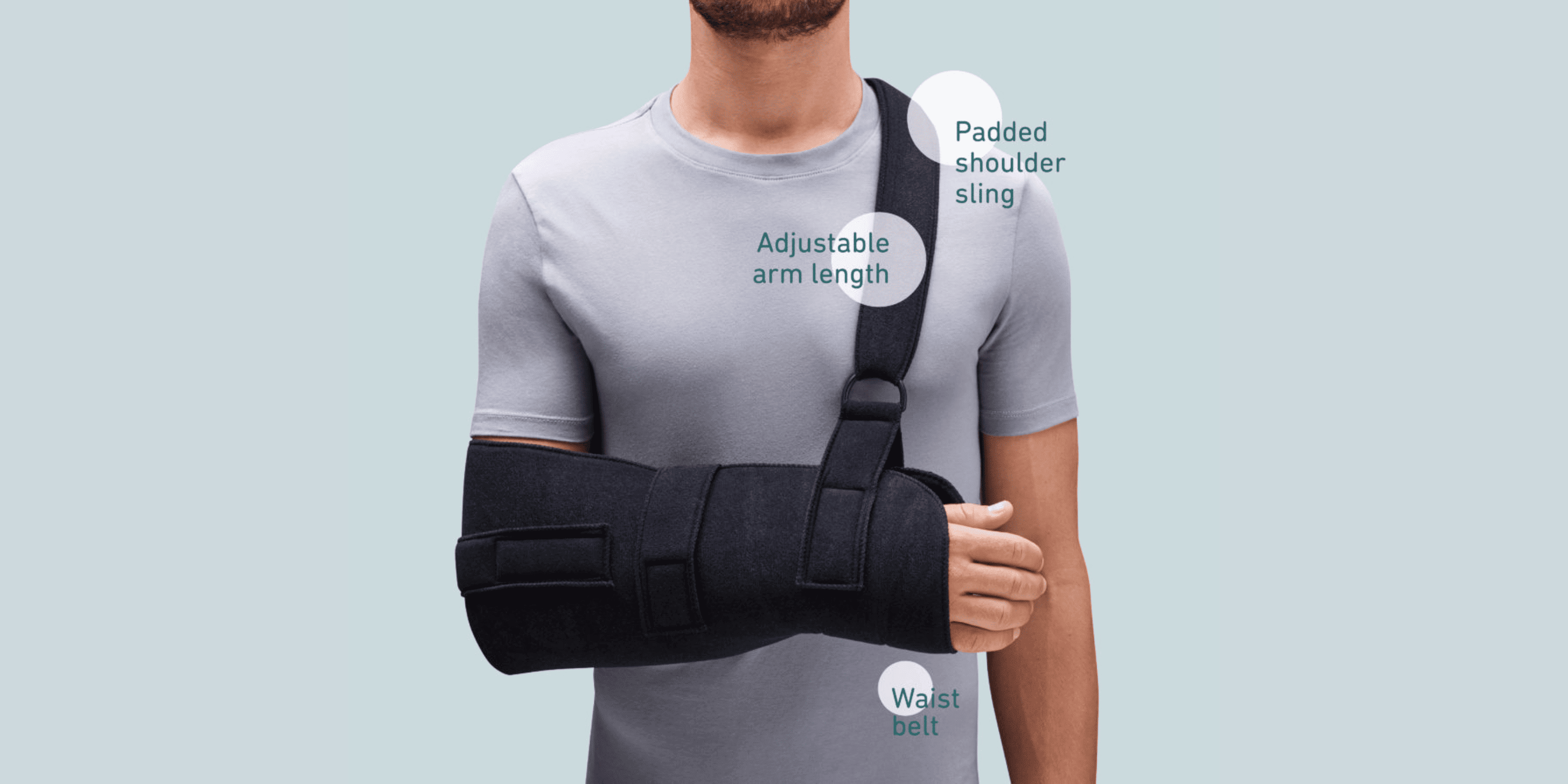 Padded shoulder sling

Adjustable arm length

Waist belt