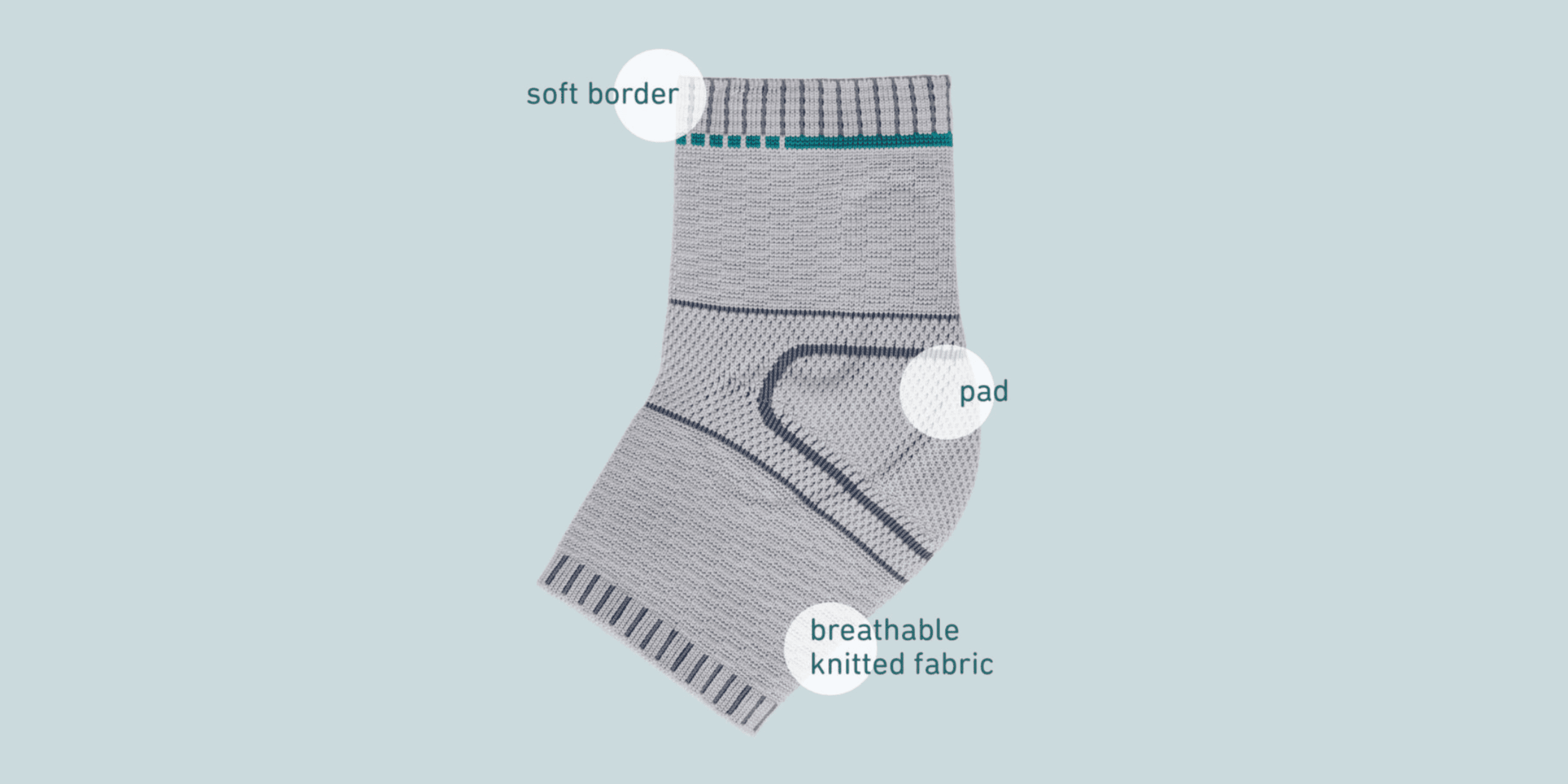 soft border

pad

breathable knitted fabric