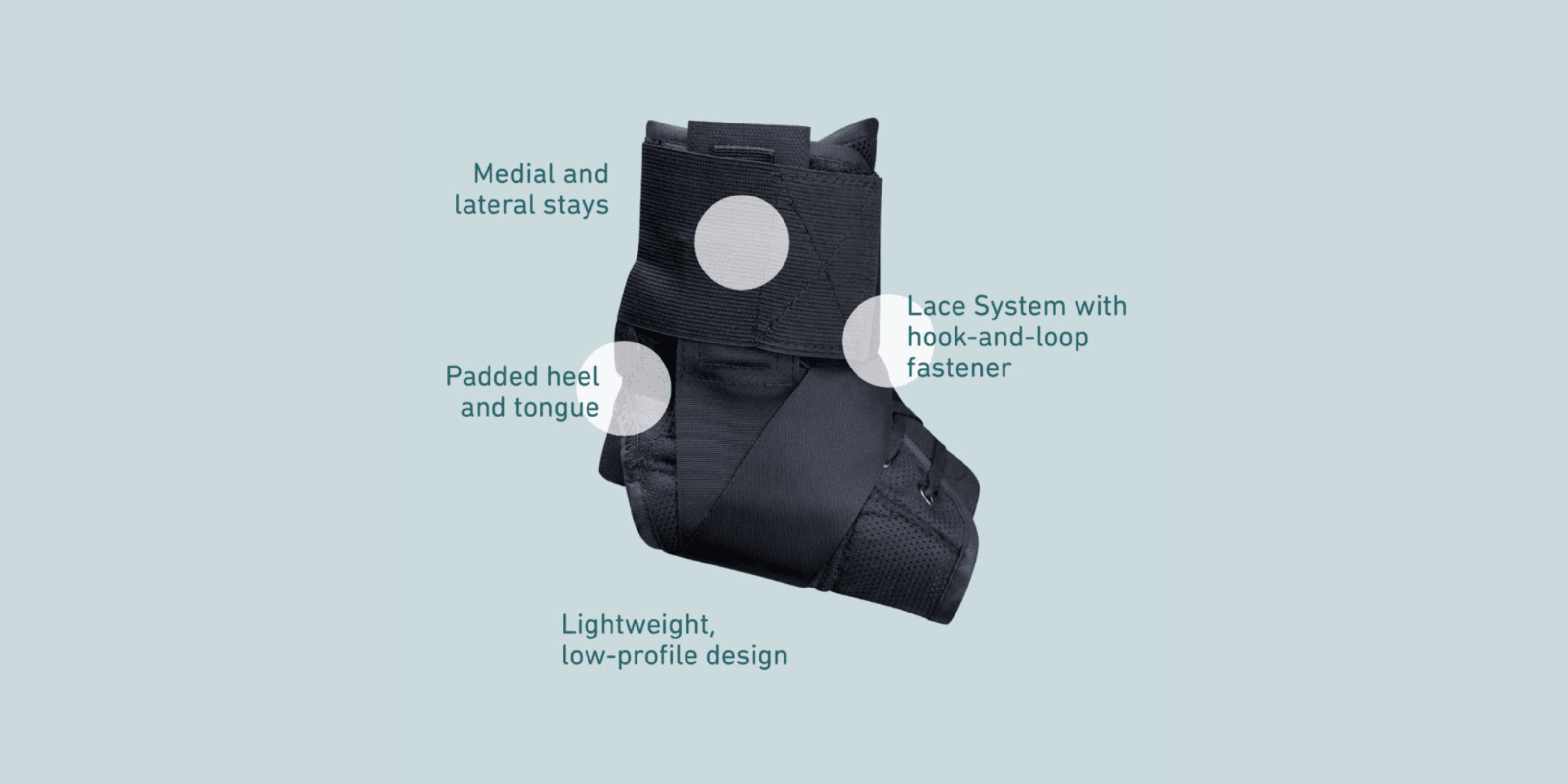 Medial and lateral stays

Lace System with hook-and-loop fastener

Padded heel and tongue

Lightweight, low-profile design