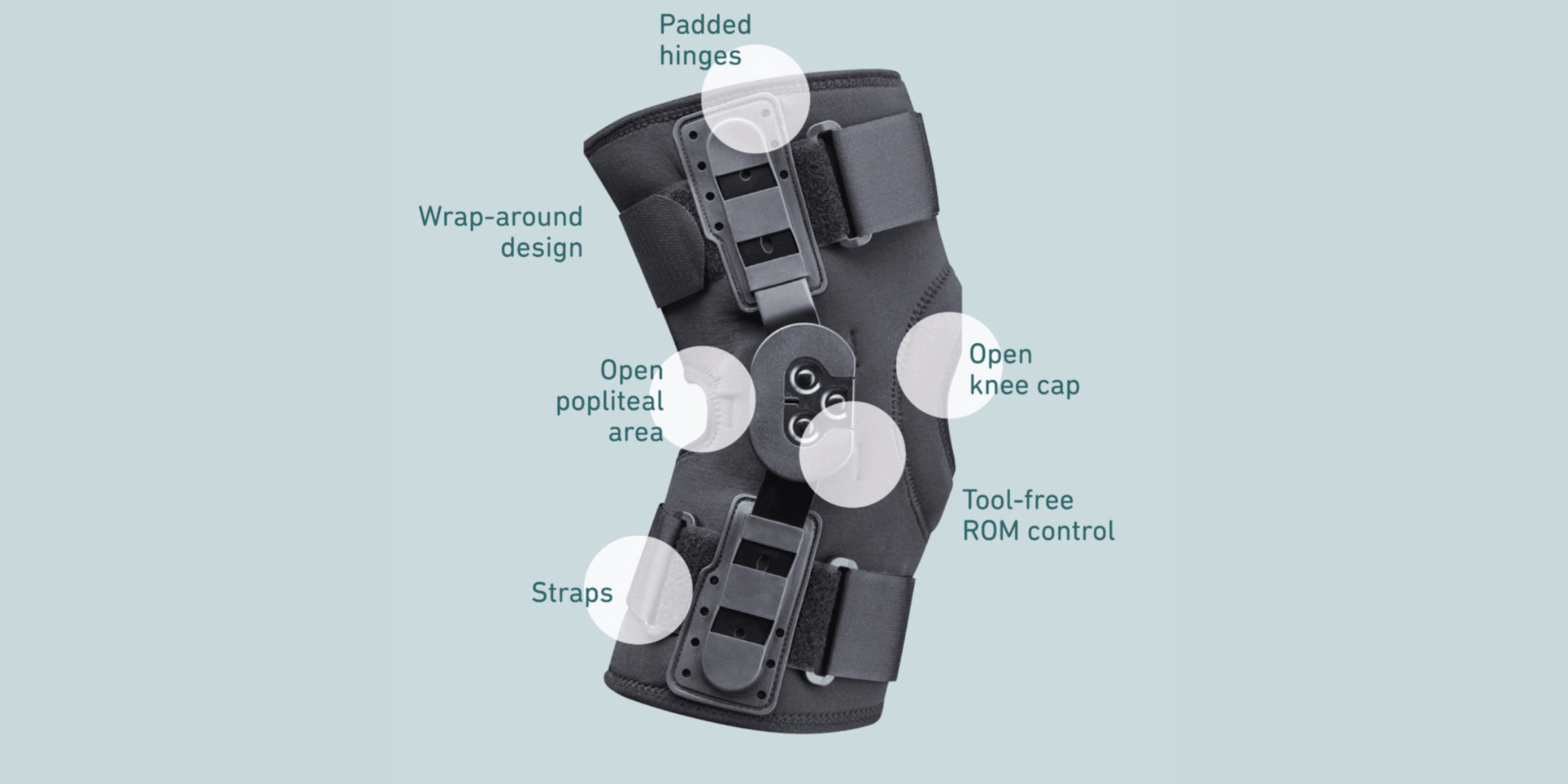 Padded hinges

Wrap-around design

Open popliteal area

Open knee cap

Tool-free ROM control

Straps