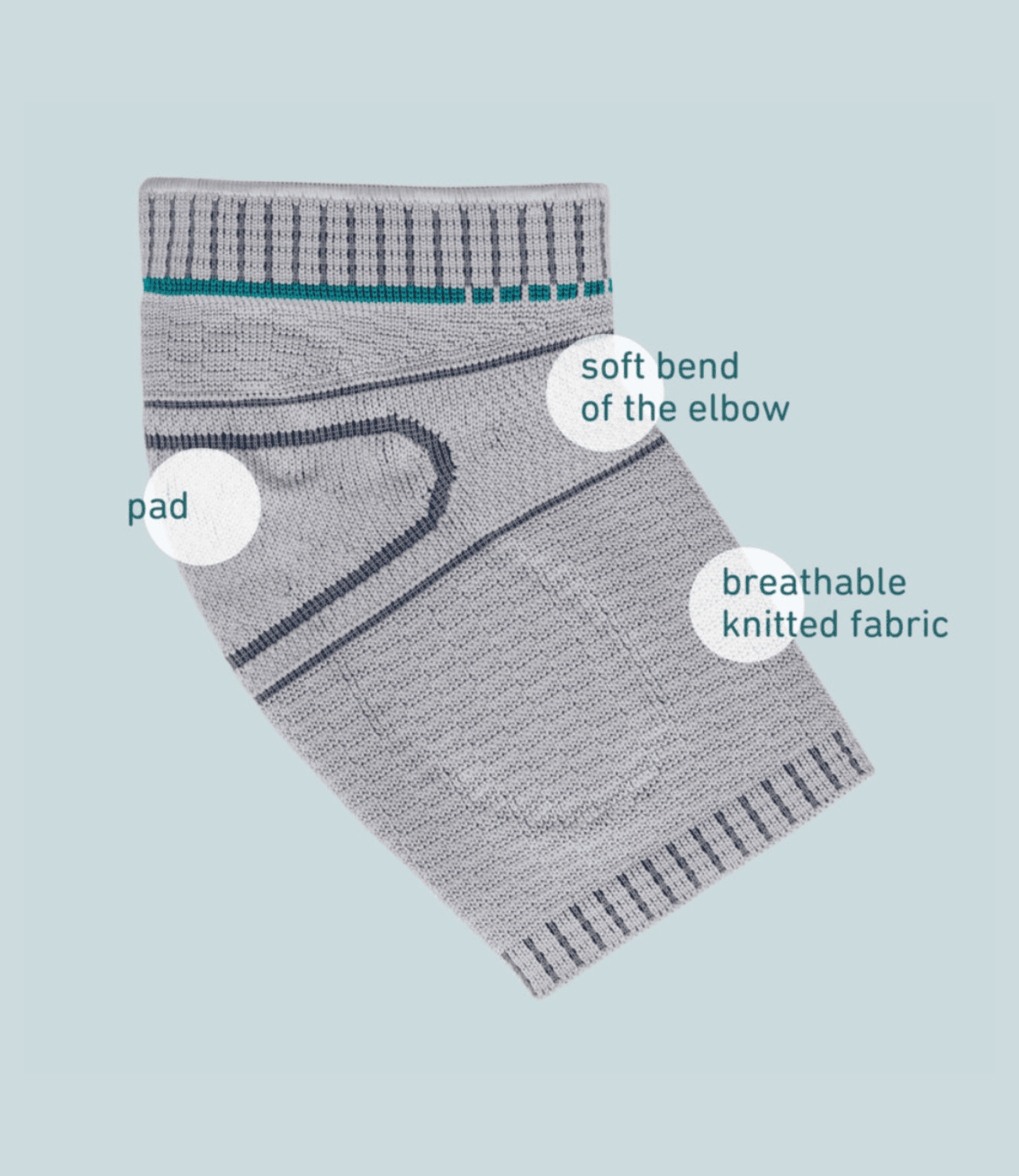 soft bend of the elbow

pad

breathable knitted fabric