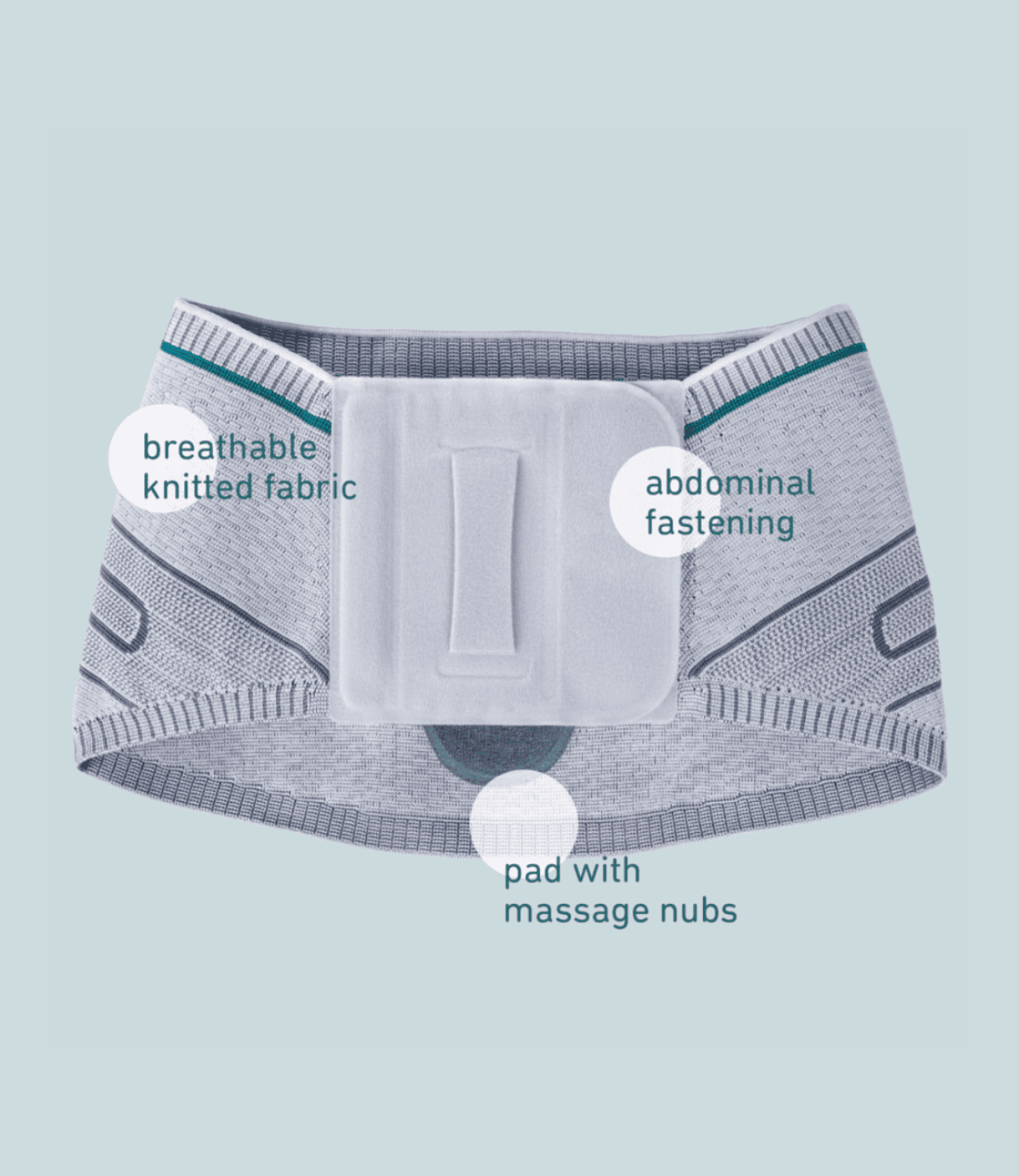 breathable knitted fabric

abdominal fastening

pad with massage nubs