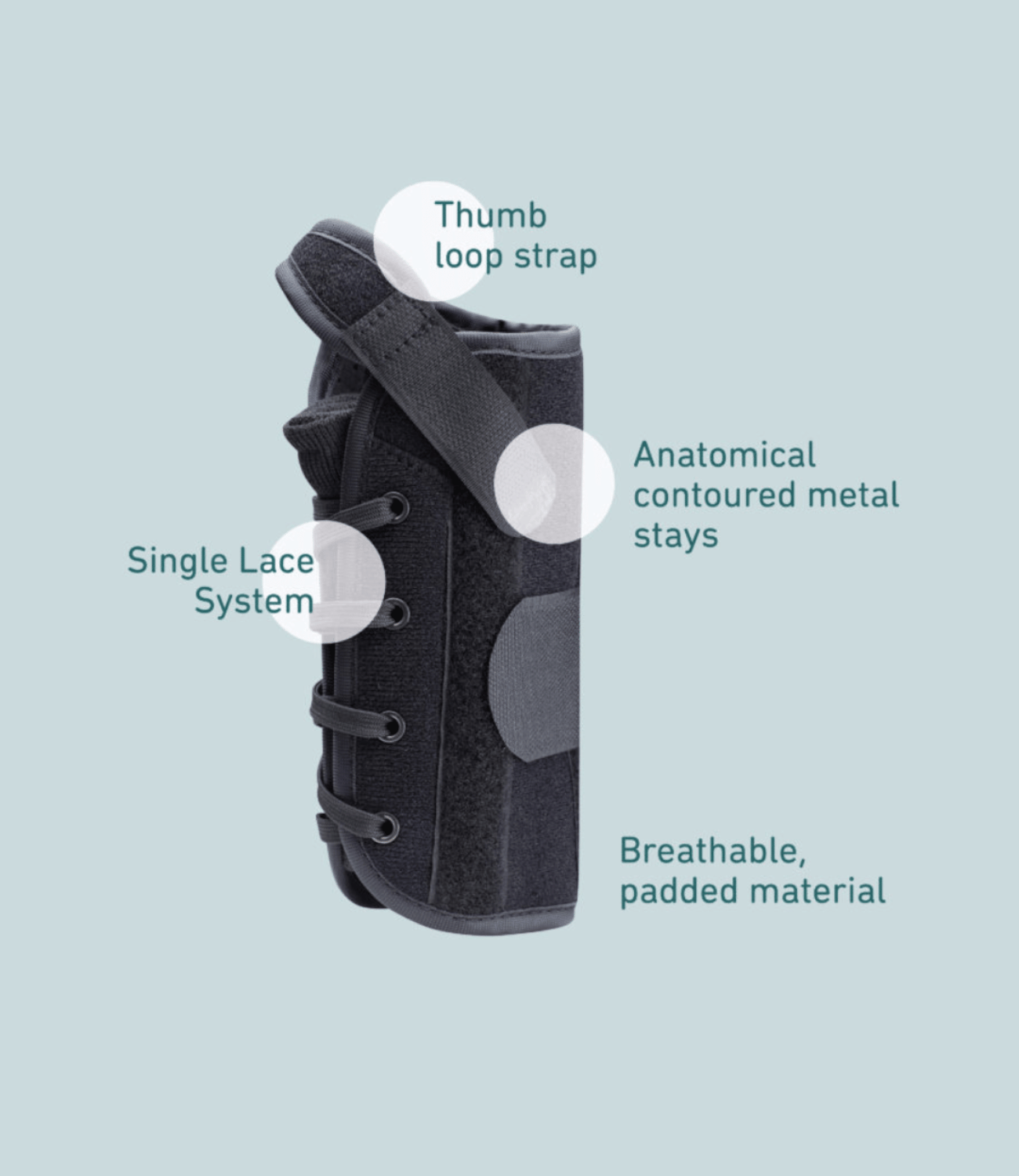 Thumb loop strap

Anatomical contoured metal stays

Single Lace System

Breathable, padded material