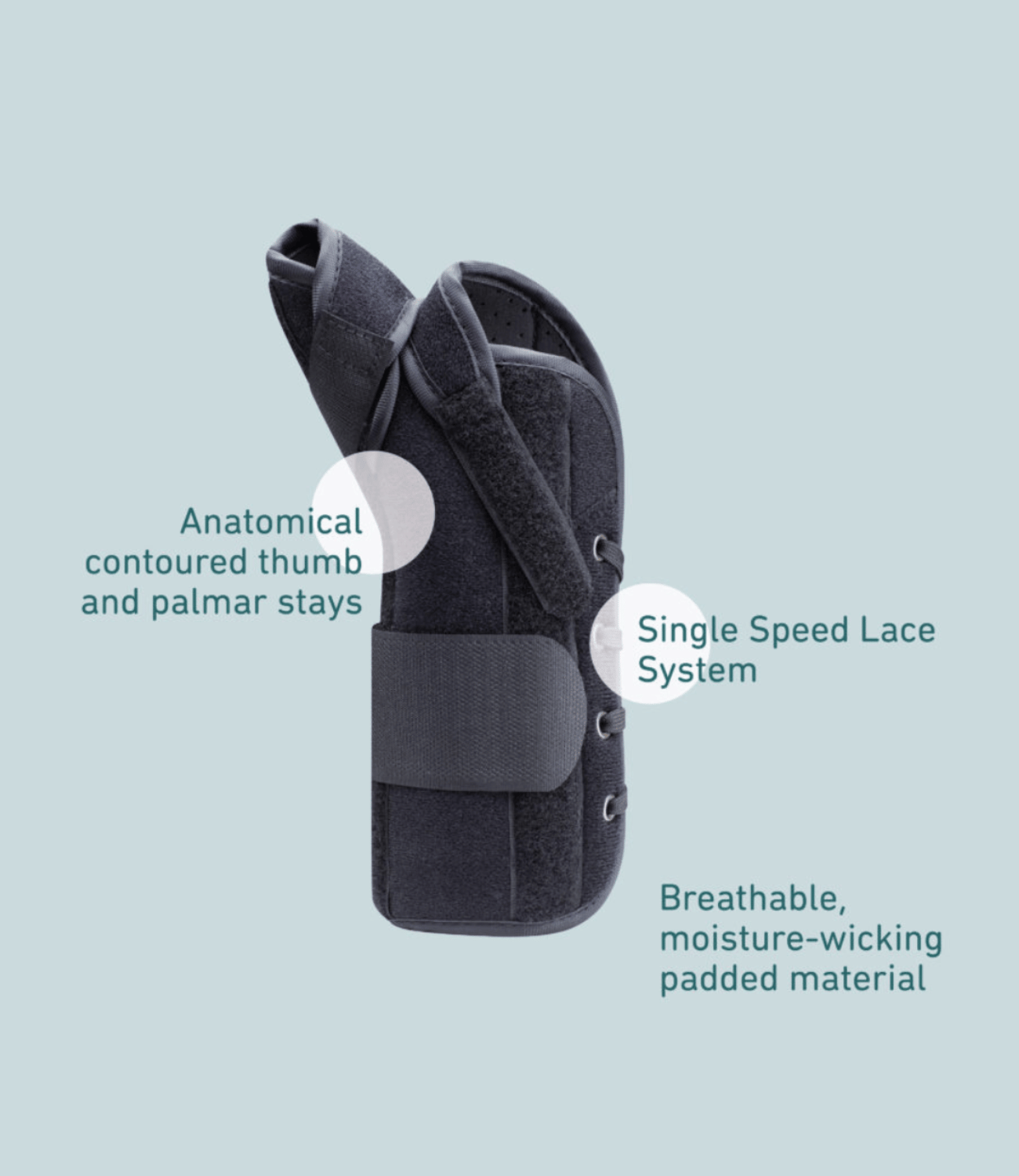 Anatomical contoured thumb and palmar stays

Single Speed Lace System

Breathable, moisture-wicking padded material