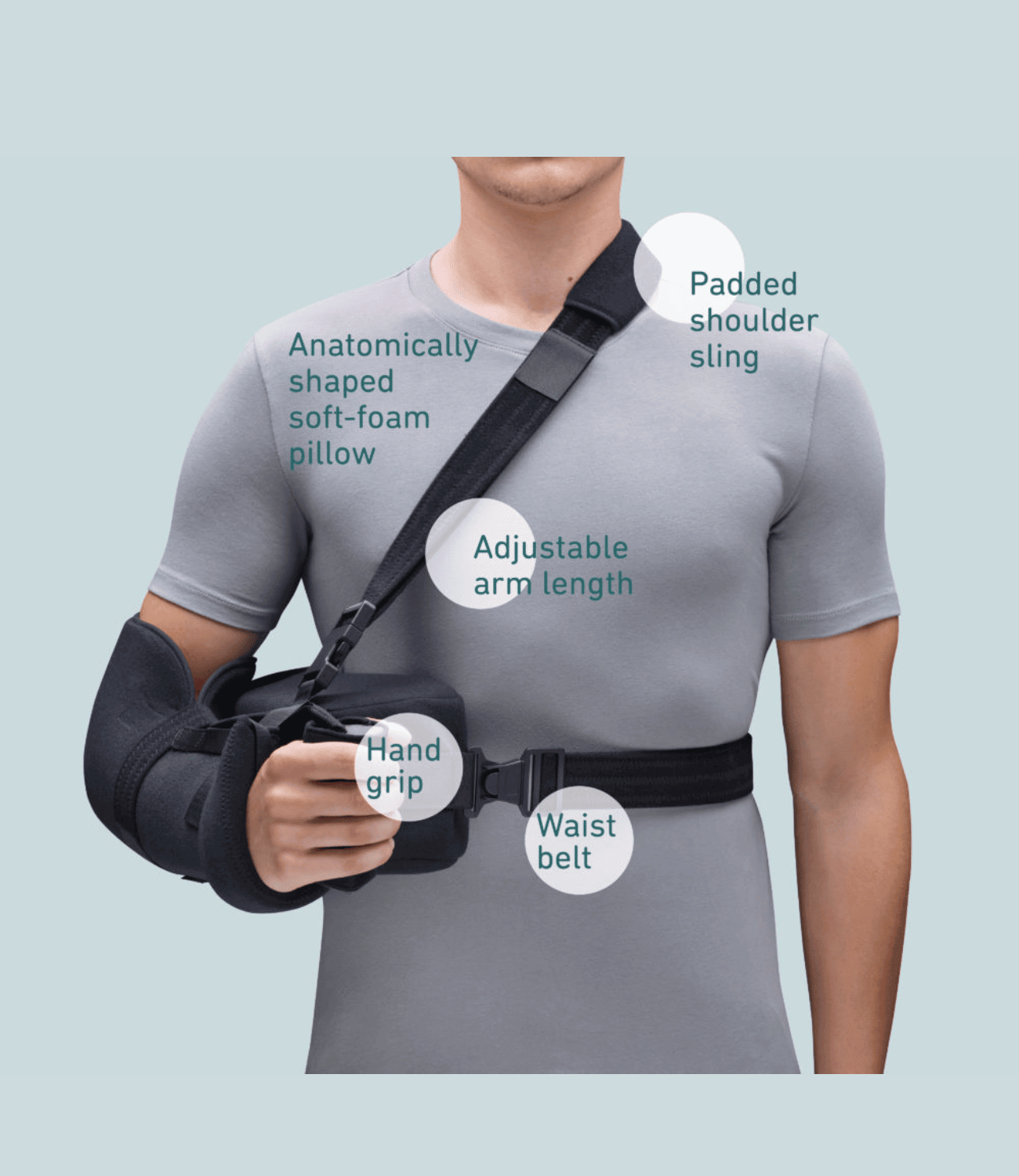 Padded shoulder sling

Anatomically shaped soft-foam pillow

Adjustable arm length

Hand grip

Waist belt