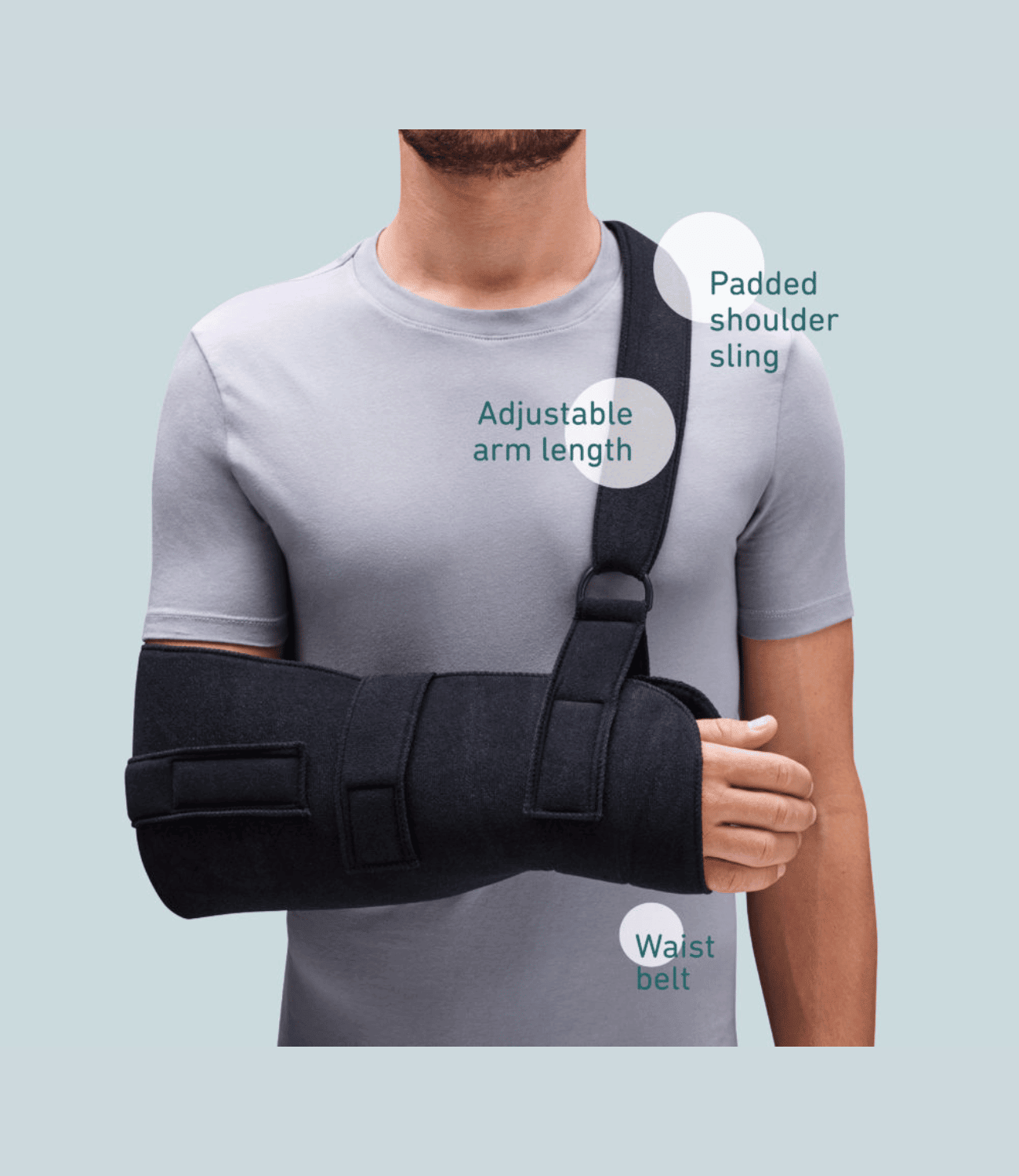 Padded shoulder sling

Adjustable arm length

Waist belt