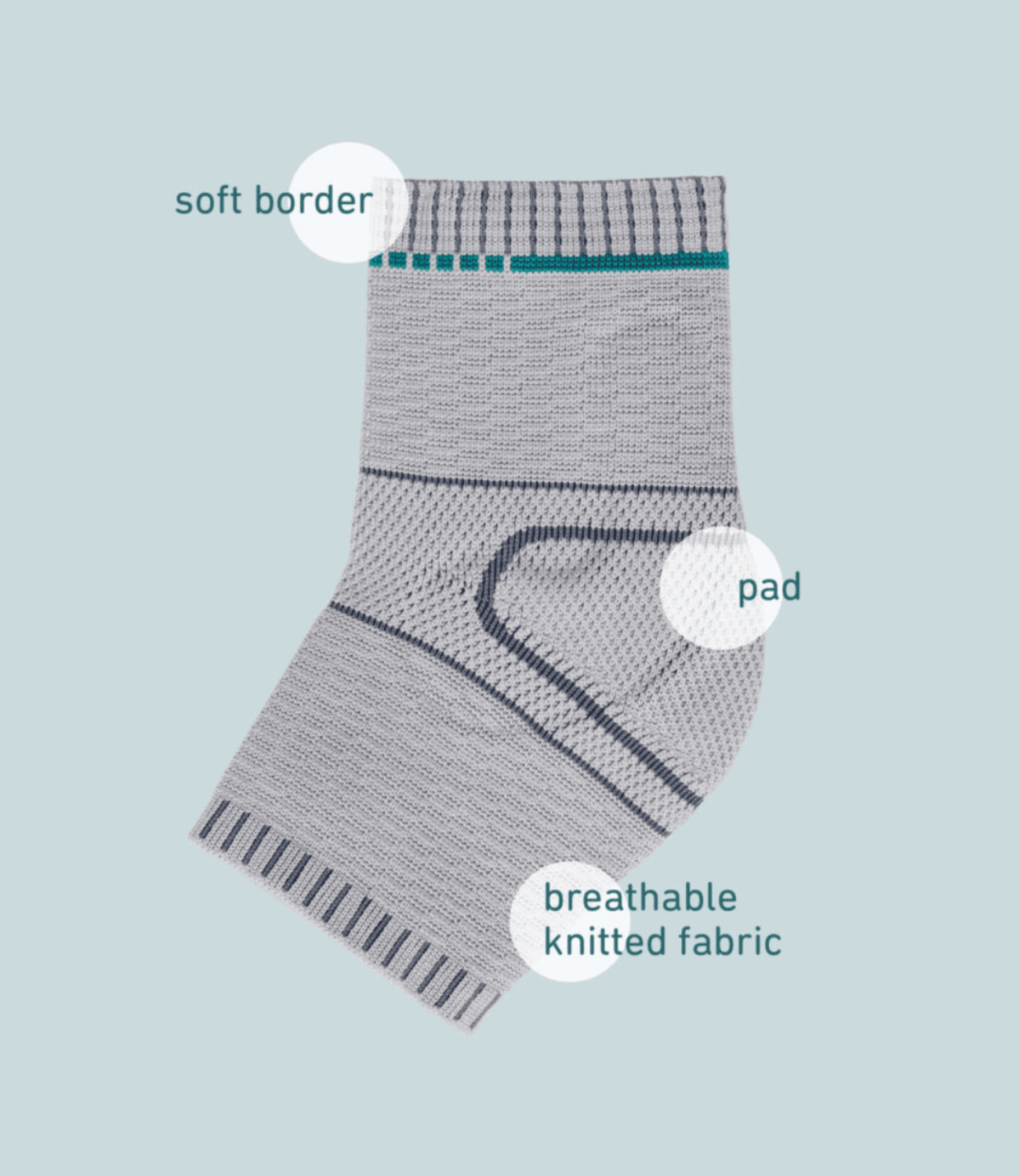 soft border

pad

breathable
knitted fabric