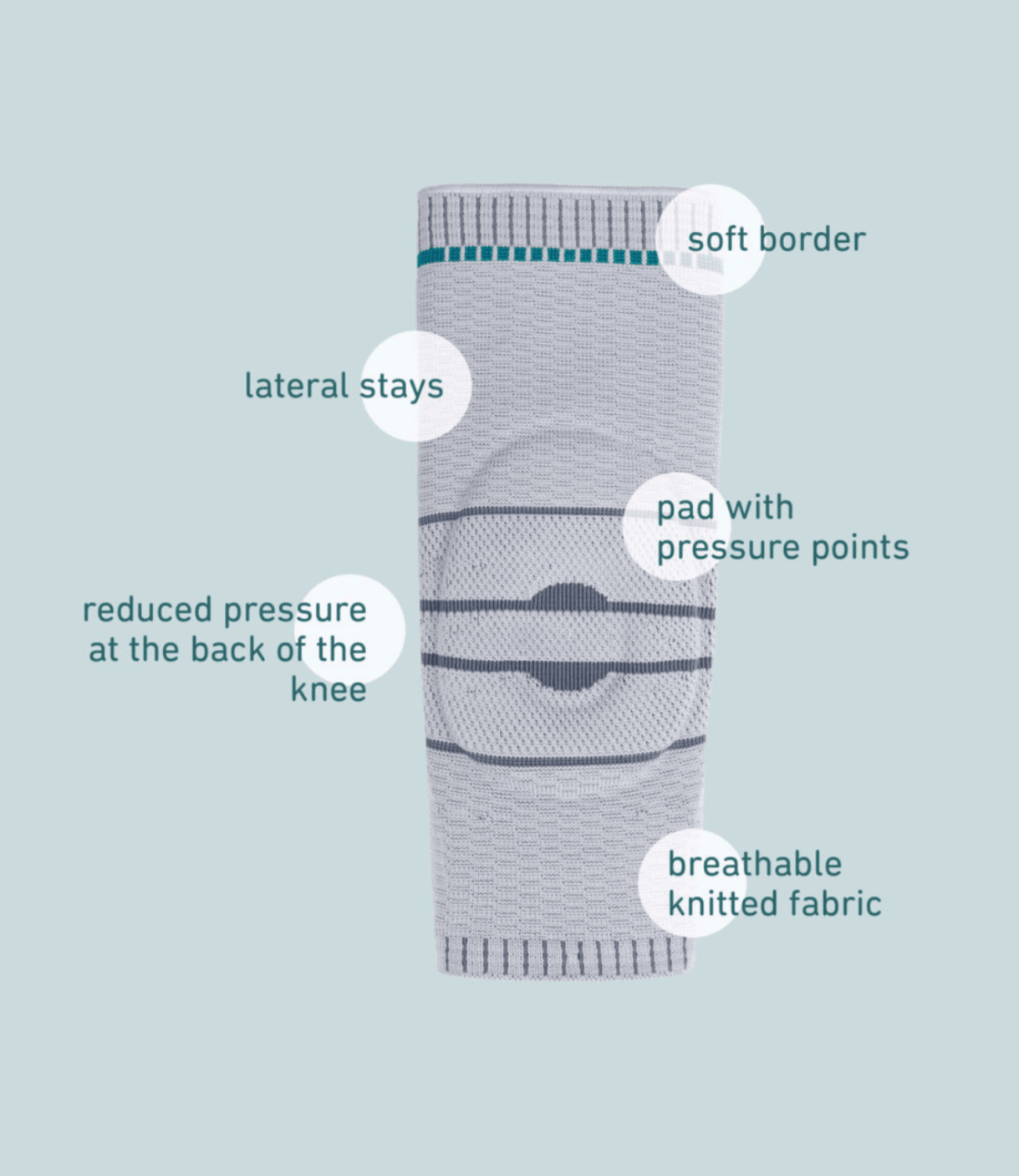 soft border

lateral stays

pad with pressure points

reduced pressure at the back of the knee

breathable knitted fabric