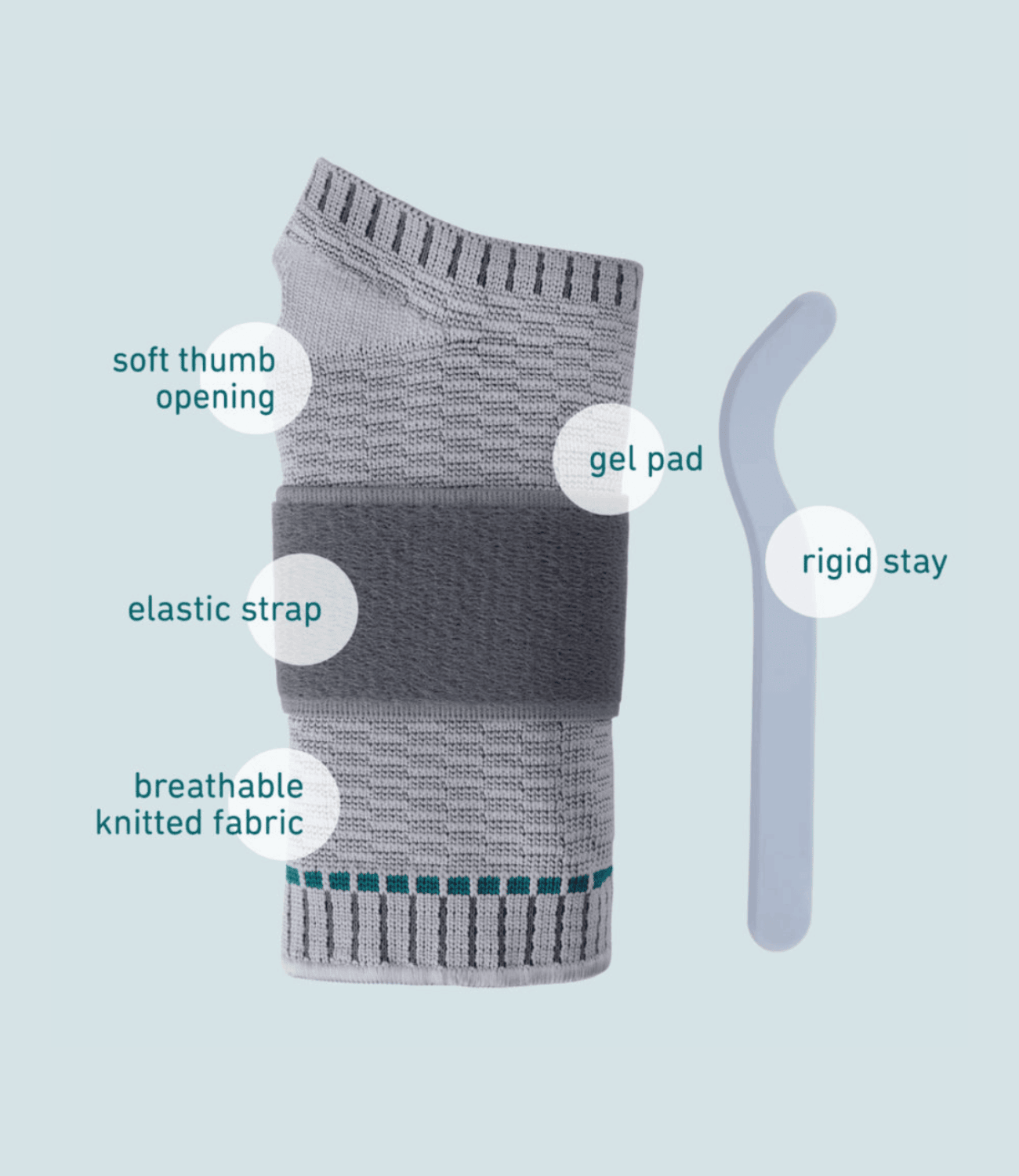 soft thumb opening

gel pad

rigid stay

elastic strap

breathable knitted fabric