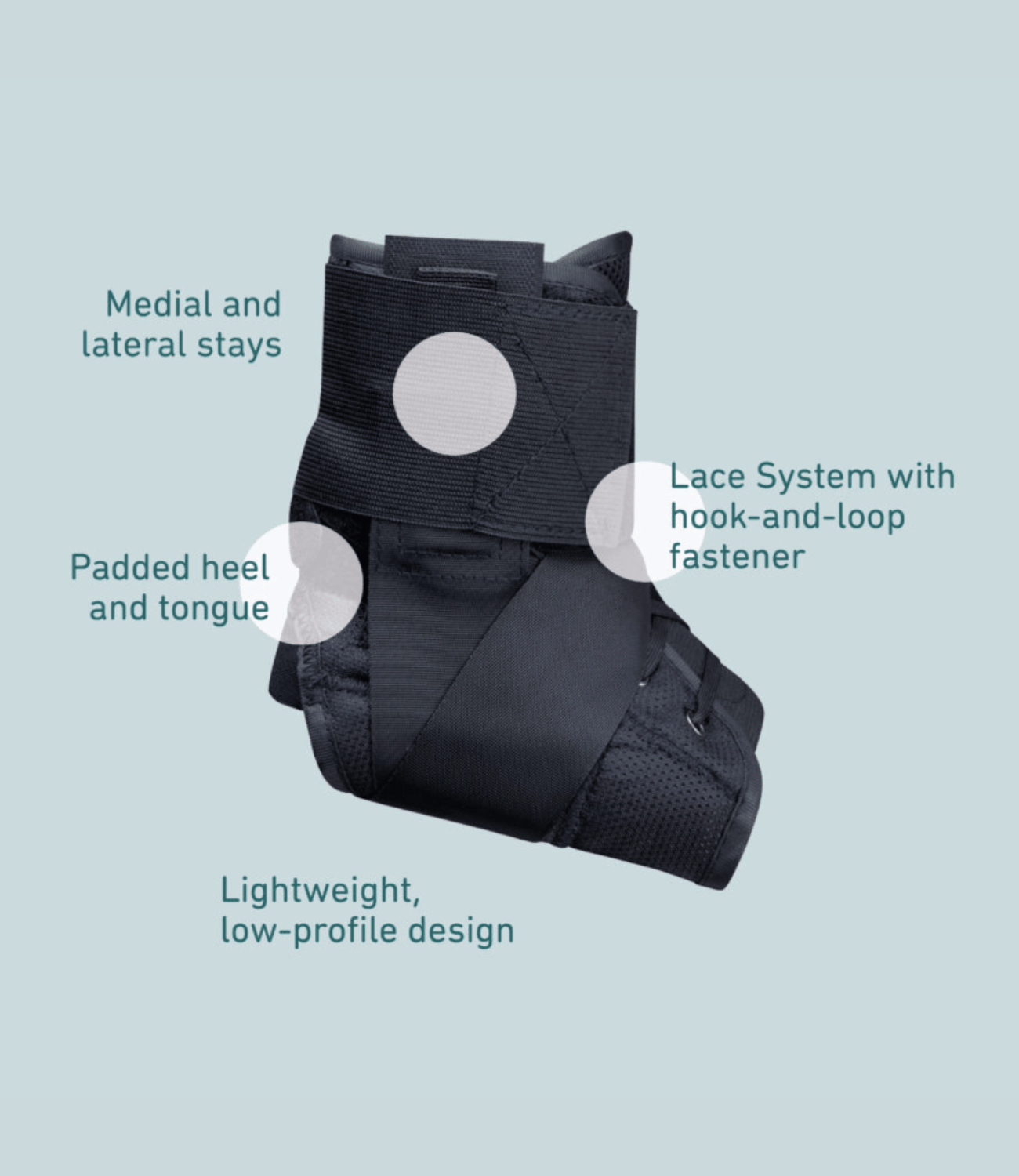 Medial and lateral stays

Lace System with hook-and-loop fastener

Padded heel and tongue

Lightweight, low-profile design