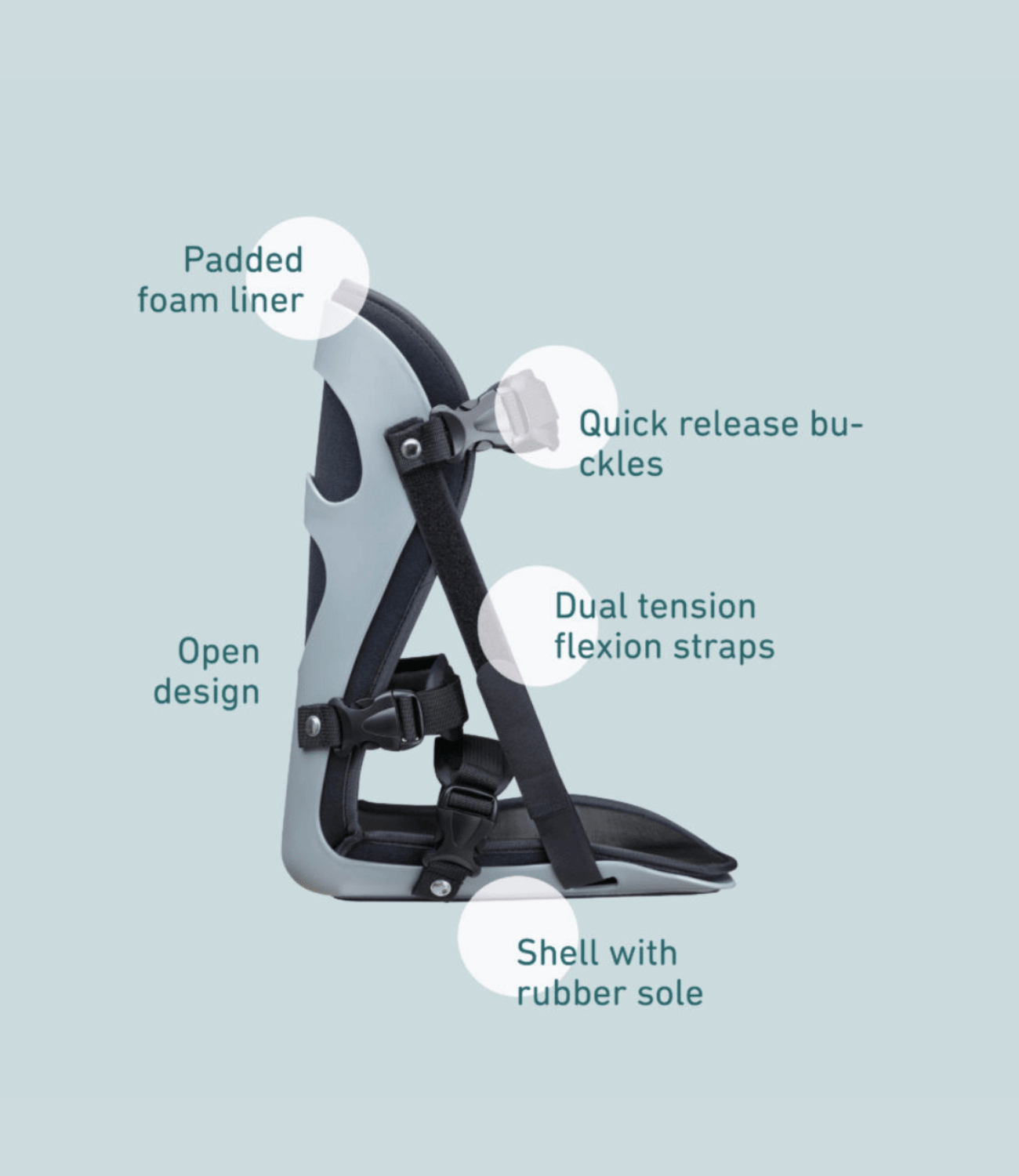 Padded foam liner

Quick release buckles

Dual tension flexion straps

Open design

Shell with rubber sole